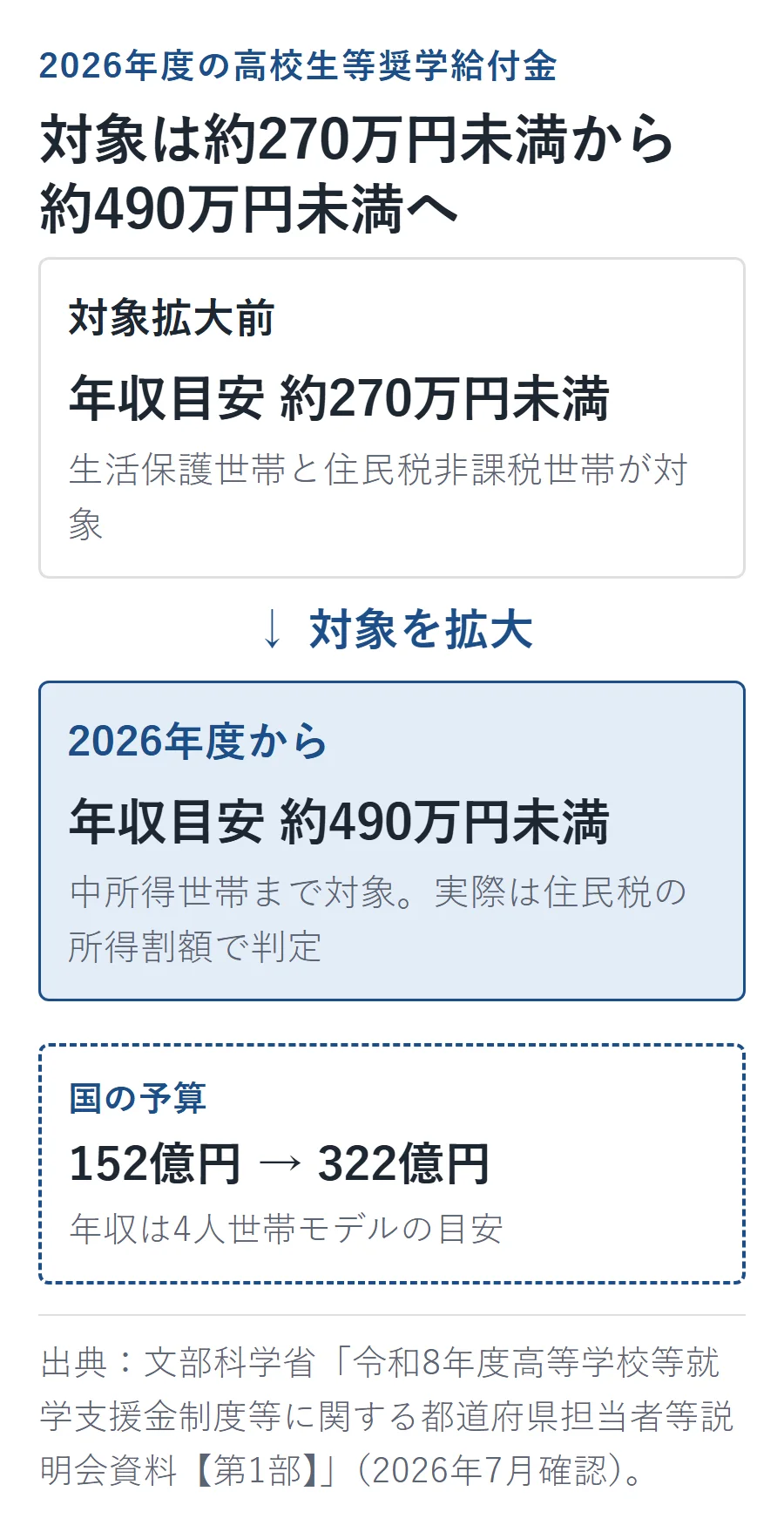 2026年度の高校生等奨学給付金

対象は約270万円未満から約490万円未満へ

対象拡大前

年収目安 約270万円未満

生活保護世帯と住民税非課税世帯が対象

↓ 対象を拡大

2026年度から

年収目安 約490万円未満

中所得世帯まで対象。実際は住民税の所得割額で判定

国の予算

152億円 → 322億円

年収は4人世帯モデルの目安

出典：文部科学省「令和8年度高等学校等就学支援金制度等に関する都道府県担当者等説明会資料【第1部】」（2026年7月確認）。